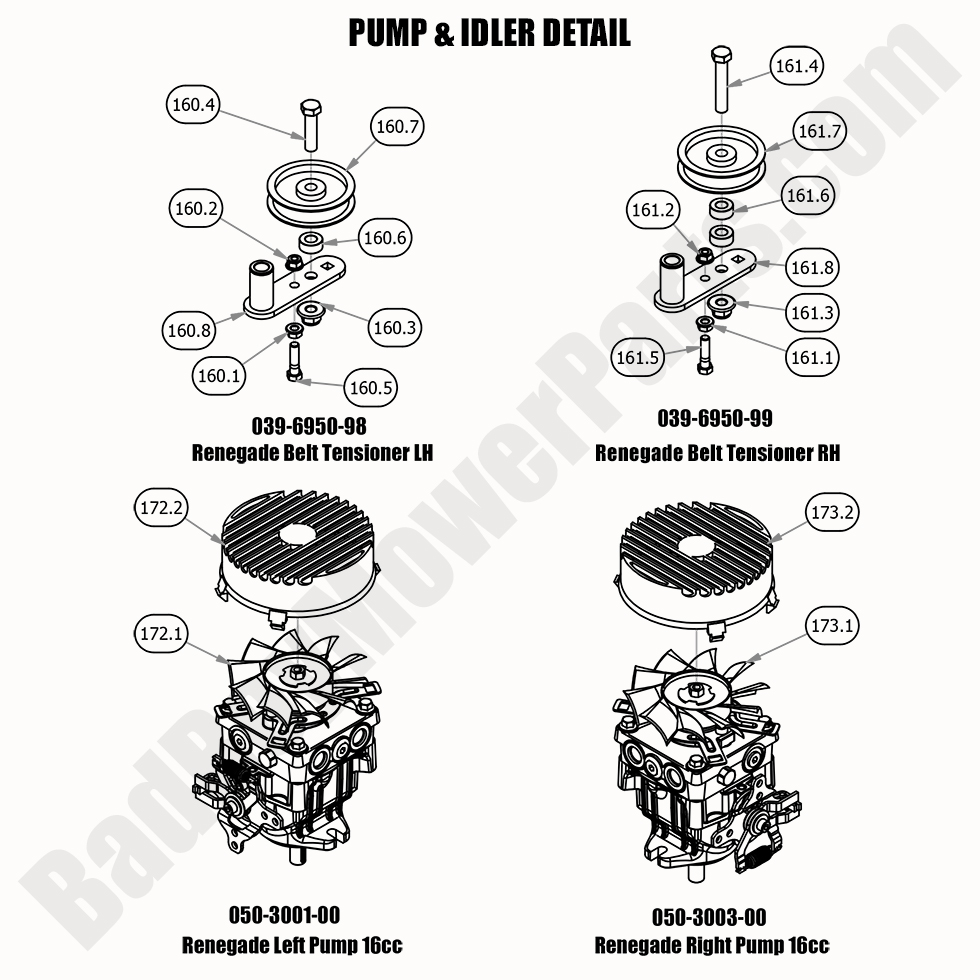 PUMP & IDLER DETAIL

160.4
160.7
160.2
160.6
160.8
160.3
160.1
160.5

039-6950-98
Renegade Belt Tensioner LH

161.4
161.7
161.6
161.2
161.8
161.3
161.5
161.1

039-6950-99
Renegade Belt Tensioner RH

172.2
172.1

050-3001-00
Renegade Left Pump 16cc

173.2
173.1

050-3003-00
Renegade Right Pump 16cc

BadBoyMowerParts.com